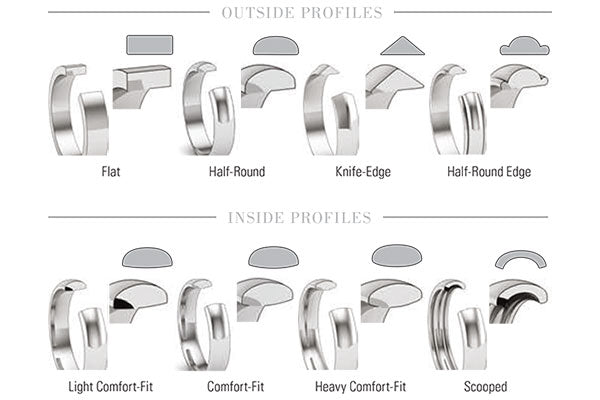 OUTSIDE PROFILES

Flat

Half-Round

Knife-Edge

Half-Round Edge

INSIDE PROFILES

Light Comfort-Fit

Comfort-Fit

Heavy Comfort-Fit

Scooped